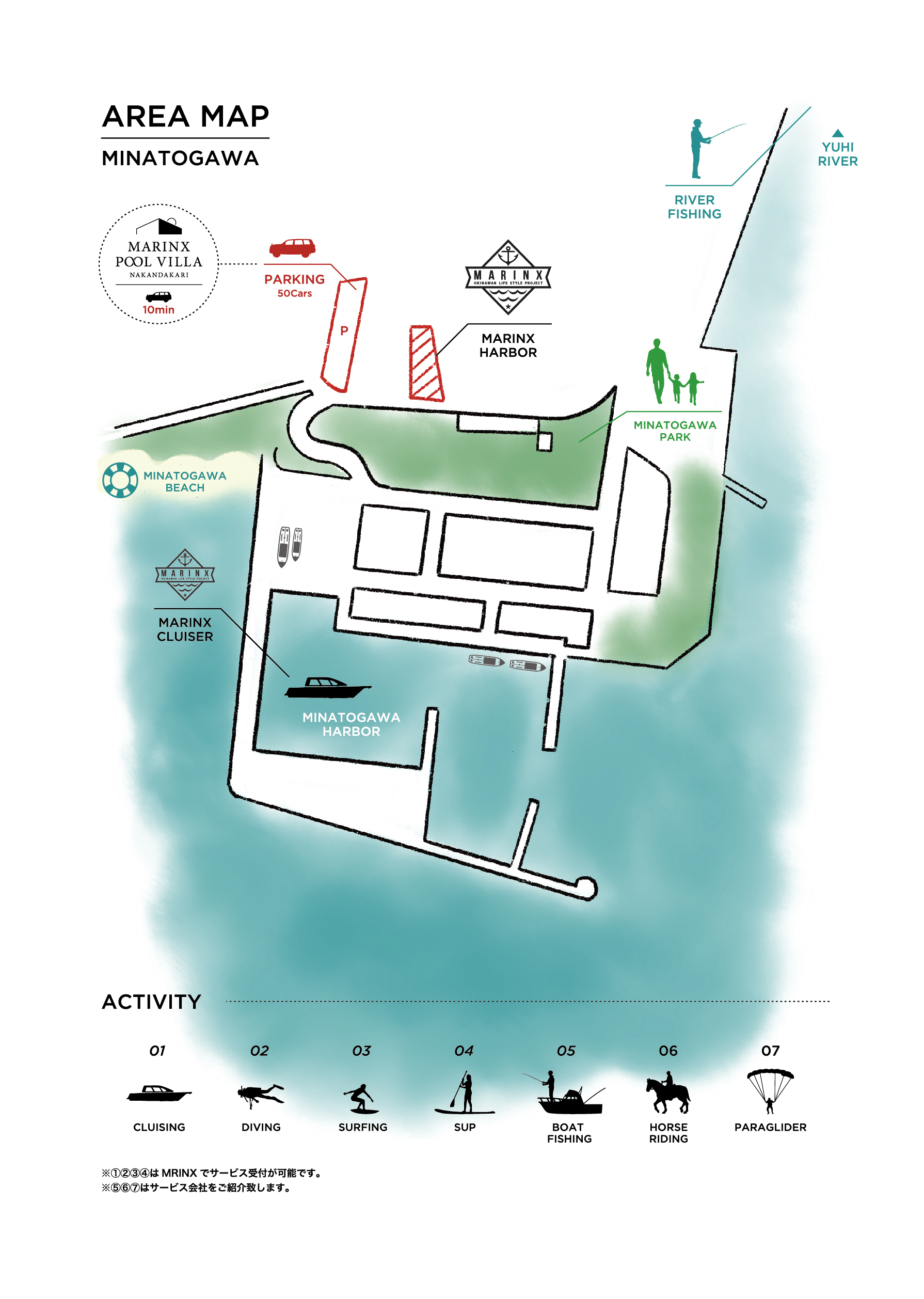 AREA MAP
MINATOGAWA

MARINX POOL VILLA NAKANDAKARI
10min

PARKING
50Cars
P

MARINX
OKINAWAN LIFE STYLE PROJECT

MARINX HARBOR

RIVER FISHING

YUHI RIVER

MINATOGAWA PARK

MINATOGAWA BEACH

MARINX
OKINAWAN LIFE STYLE PROJECT

MARINX CLUISER

MINATOGAWA HARBOR

ACTIVITY

01
CLUISING

02
DIVING

03
SURFING

04
SUP

05
BOAT FISHING

06
HORSE RIDING

07
PARAGLIDER

※①②③④は MRINX でサービス受付が可能です。
※⑤⑥⑦はサービス会社をご紹介致します。